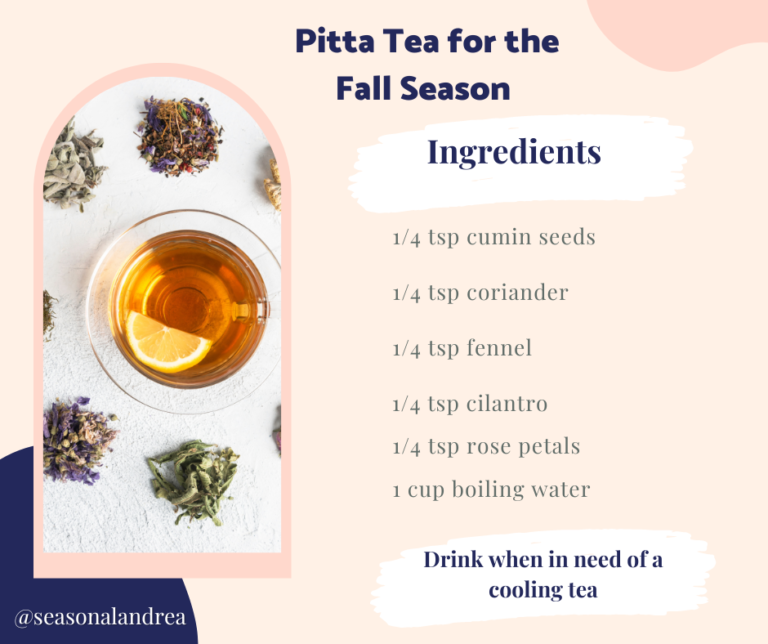 Pitta Tea for the Fall Season

Ingredients

1/4 tsp cumin seeds

1/4 tsp coriander

1/4 tsp fennel

1/4 tsp cilantro

1/4 tsp rose petals

1 cup boiling water

Drink when in need of a cooling tea

@seasonalandrea